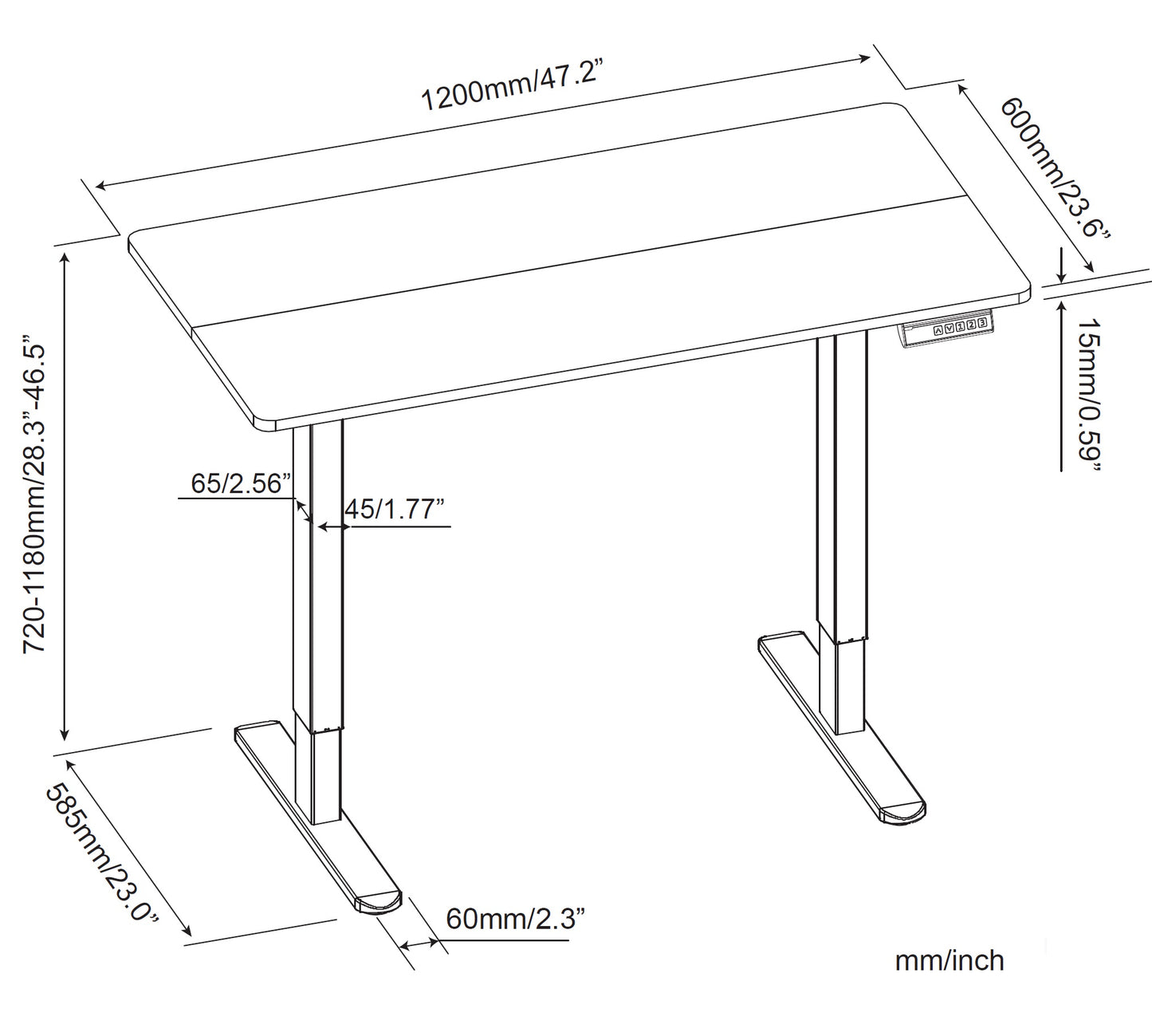 1200mm/47.2”

600mm/23.6”

15mm/0.59”

720-1180mm/28.3”-46.5”

65/2.56”

45/1.77”

585mm/23.0”

60mm/2.3”

mm/inch